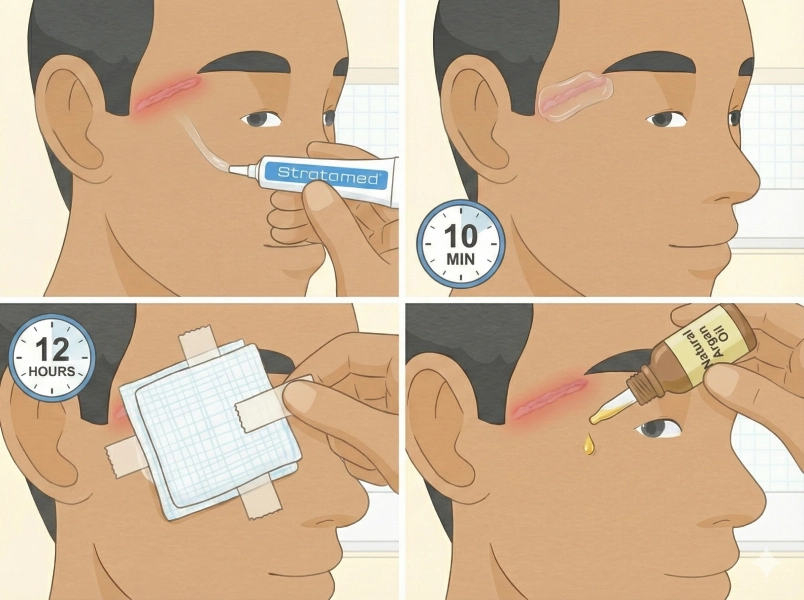 Stratamed

10
MIN

12
HOURS

Natural
Argan
Oil